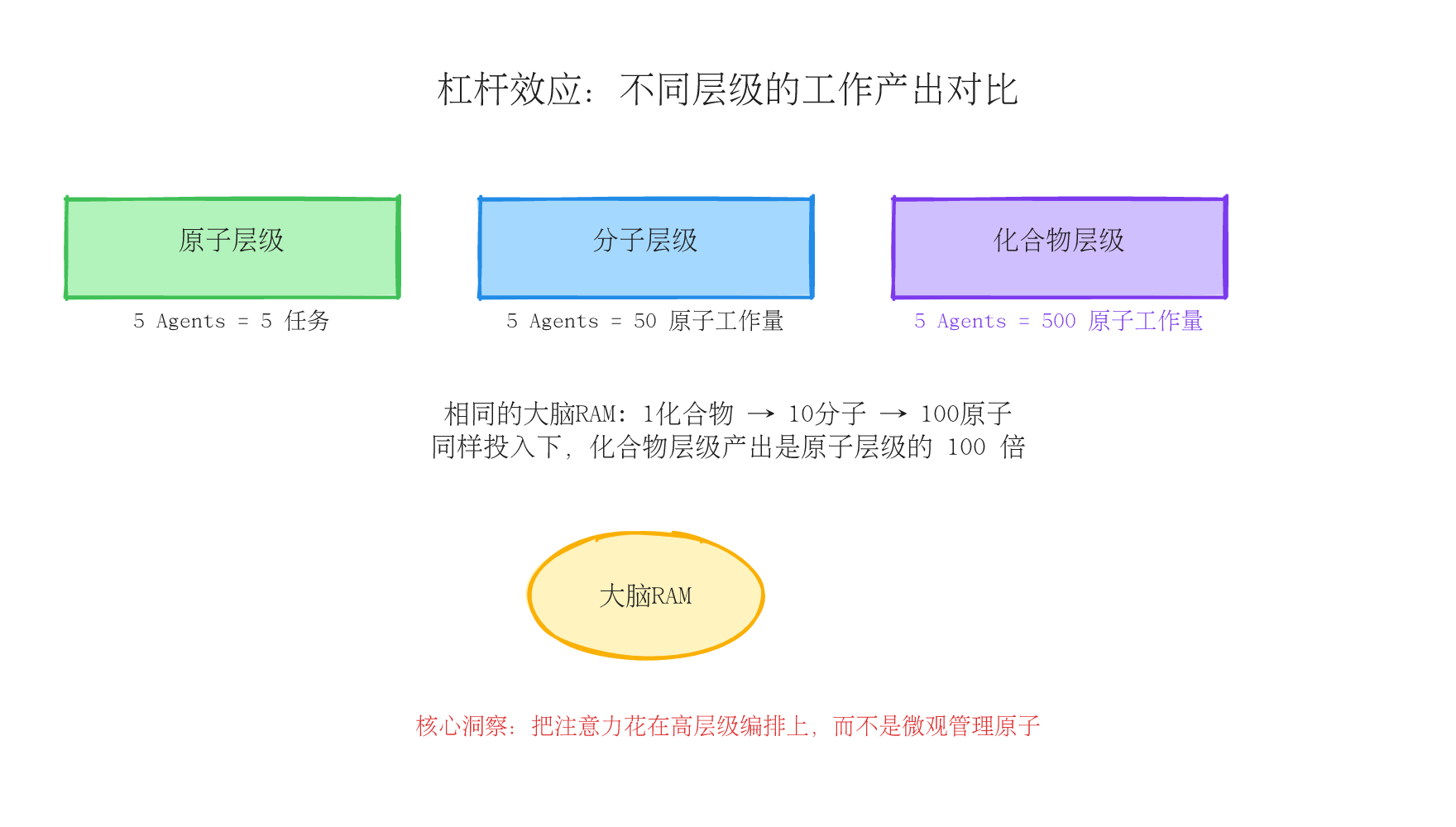 杠杆效应：不同层级的工作产出对比

原子层级

5 Agents = 5 任务

分子层级

5 Agents = 50 原子工作量

化合物层级

5 Agents = 500 原子工作量

相同的大脑RAM：1化合物 → 10分子 → 100原子
同样投入下，化合物层级产出是原子层级的 100 倍

大脑RAM

核心洞察：把注意力花在高层级编排上，而不是微观管理原子